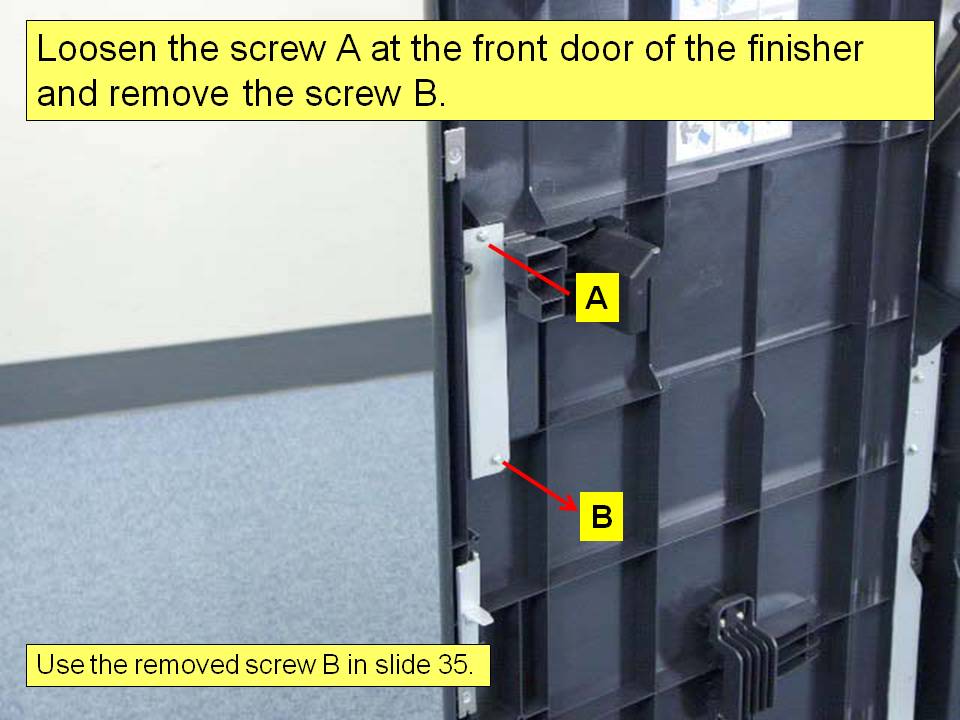 Loosen the screw A at the front door of the finisher and remove the screw B.

A

B

Use the removed screw B in slide 35.